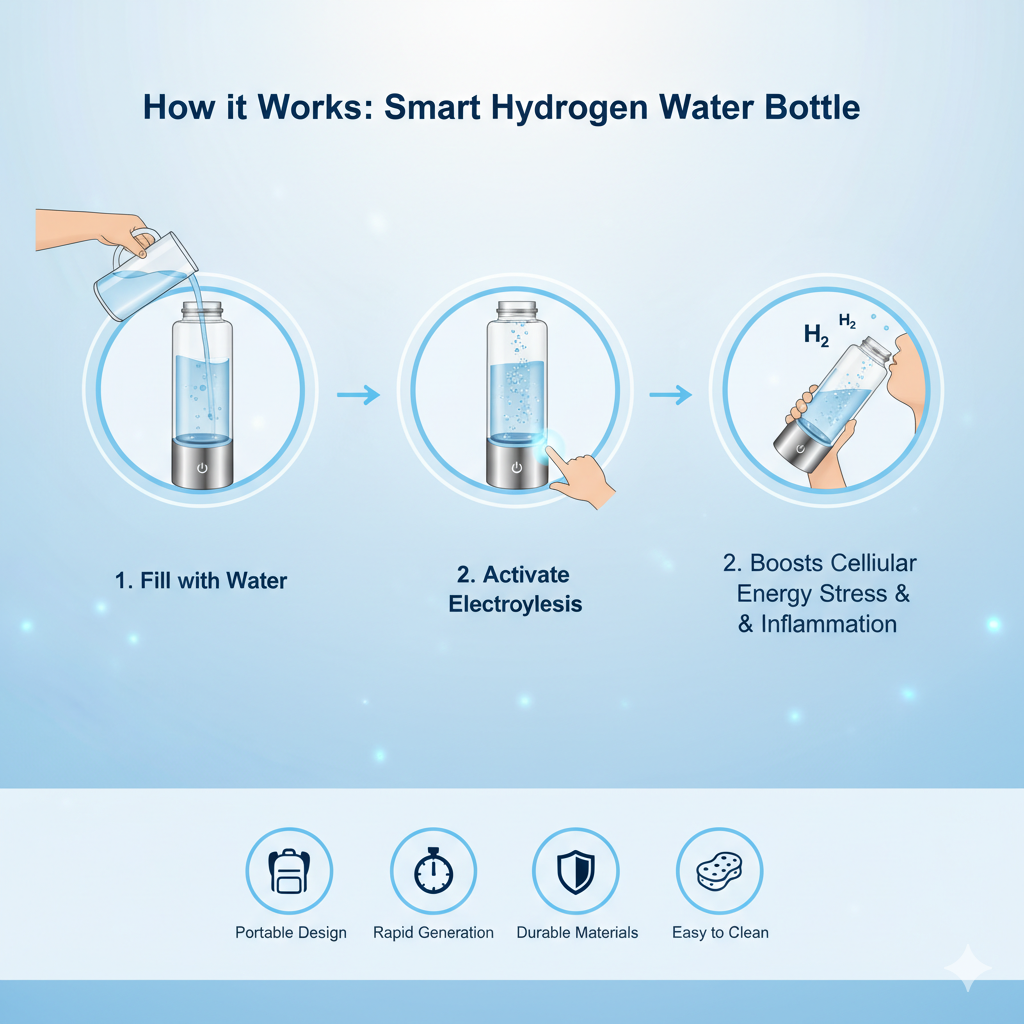 How it Works: Smart Hydrogen Water Bottle

$H_2$ $H_2$

1. Fill with Water

2. Activate Electroylesis

2. Boosts Celliular Energy Stress & & Inflammation

Portable Design

Rapid Generation

Durable Materials

Easy to Clean